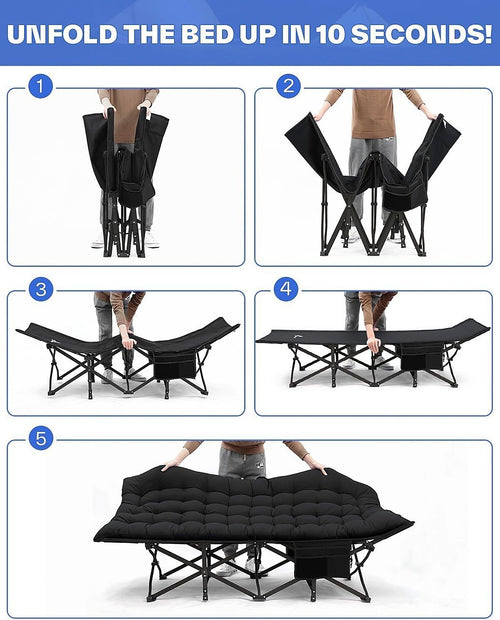 UNFOLD THE BED UP IN 10 SECONDS!

1

2

3

4

5