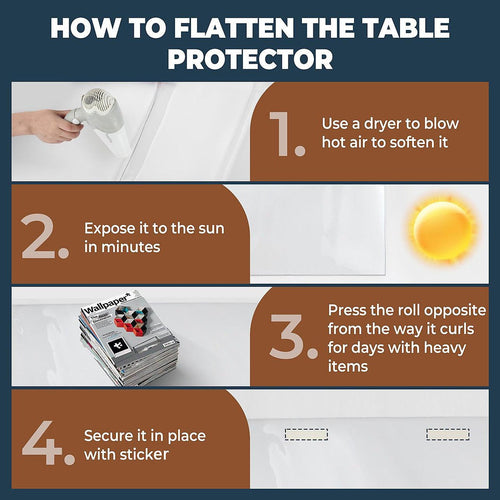 HOW TO FLATTEN THE TABLE PROTECTOR

1. Use a dryer to blow hot air to soften it

2. Expose it to the sun in minutes

Wallpaper*

3. Press the roll opposite from the way it curls for days with heavy items

4. Secure it in place with sticker