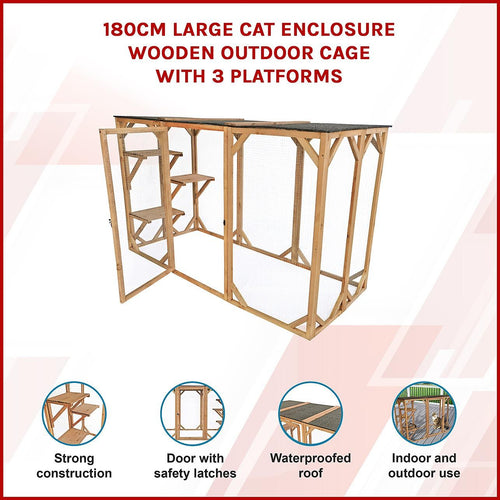 180CM LARGE CAT ENCLOSURE WOODEN OUTDOOR CAGE WITH 3 PLATFORMS

Strong construction

Door with safety latches

Waterproofed roof

Indoor and outdoor use